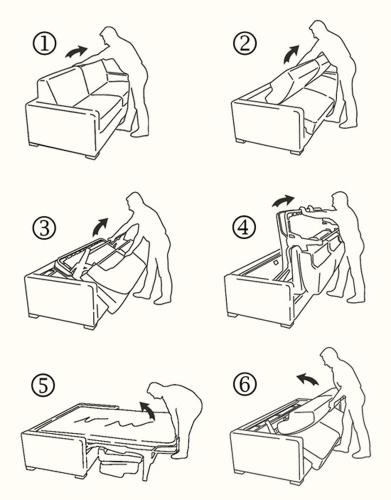 ①
②
③
④
⑤
⑥