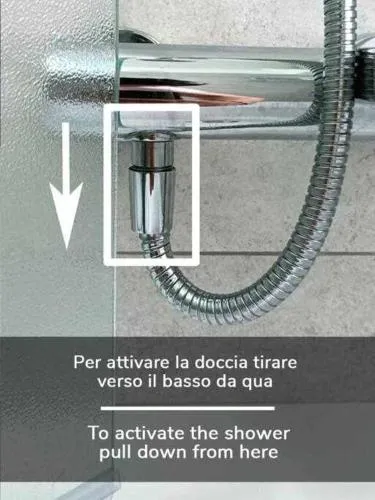 Per attivare la doccia tirare verso il basso da qua

To activate the shower pull down from here