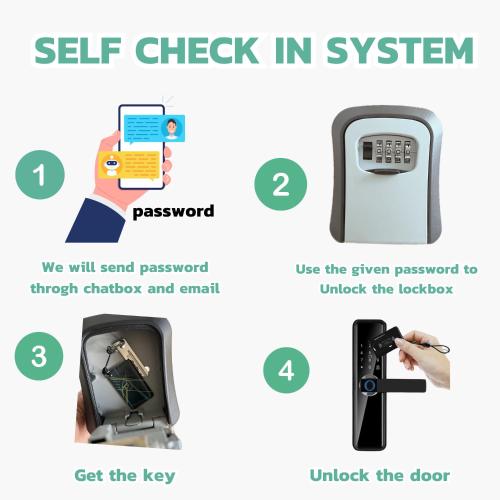 SELF CHECK IN SYSTEM

1

password

We will send password throgh chatbox and email

2

Use the given password to Unlock the lockbox

3

Get the key

4

Unlock the door