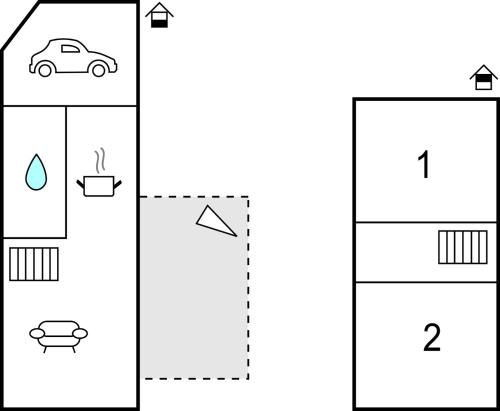 1

2