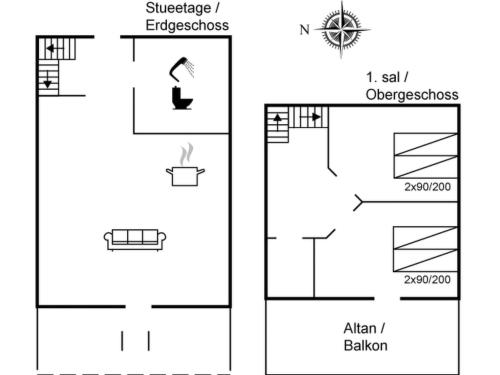 Stueetage /
Erdgeschoss

N

1. sal /
Obergeschoss

2x90/200

2x90/200

Altan /
Balkon