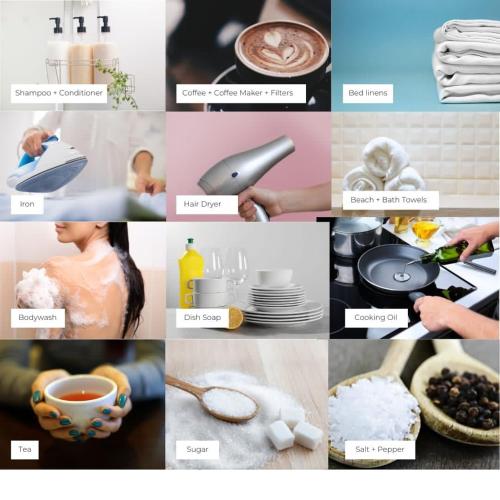 Shampoo + Conditioner

Coffee + Coffee Maker + Filters

Bed linens

Iron

Hair Dryer

Beach + Bath Towels

Bodywash

Dish Soap

Cooking Oil

Tea

Sugar

Salt + Pepper