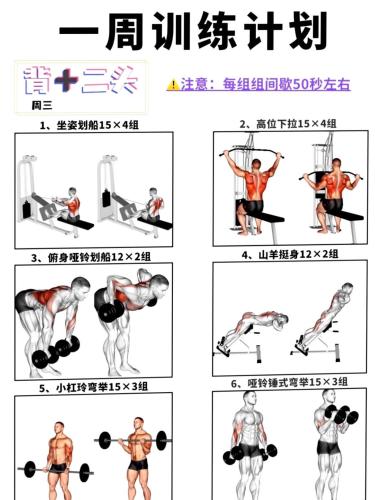 一周训练计划

背+二头

周三

⚠️注意：每组组间歇50秒左右

1、坐姿划船15×4组

2、高位下拉15×4组

3、俯身哑铃划船12×2组

4、山羊挺身12×2组

5、小杠玲弯举15×3组

6、哑铃锤式弯举15×3组