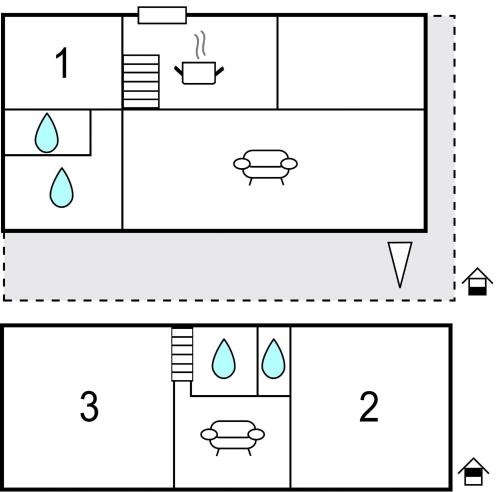 1

3

2