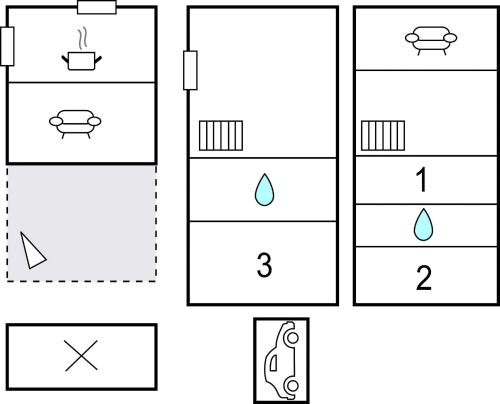 3

1

2