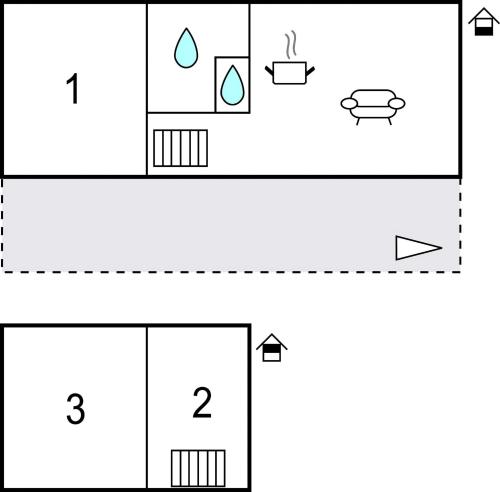 1

3

2