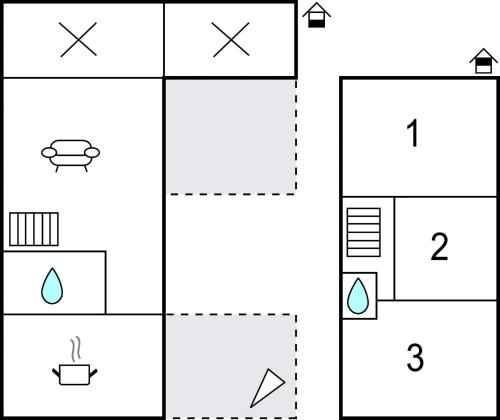 1

2

3