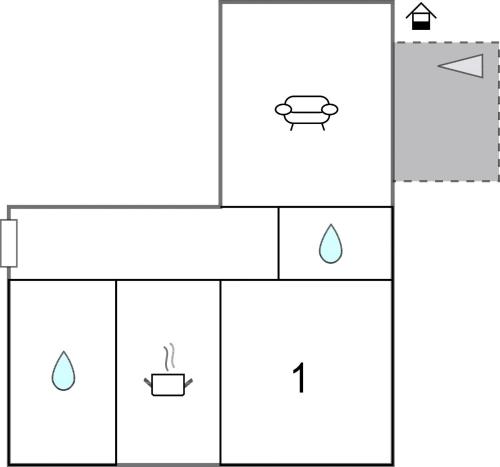 1