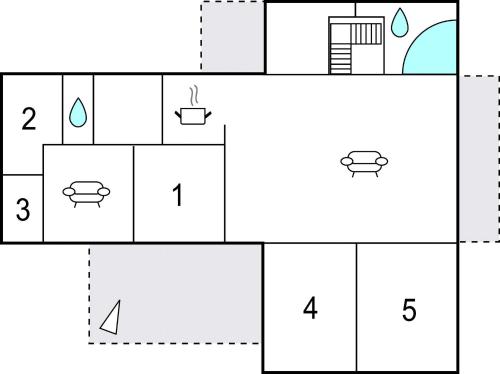 2

3

1

4

5