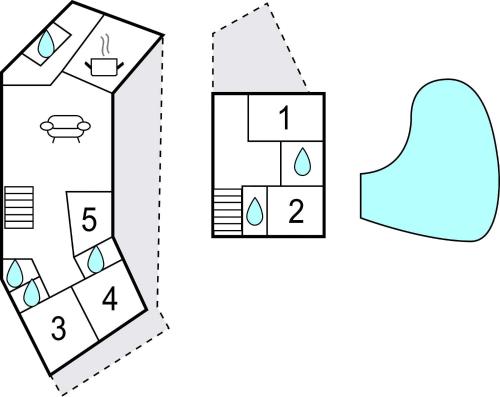 5
4
3
1
2