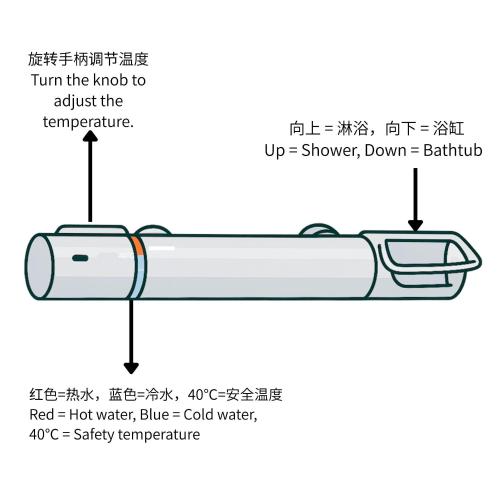 旋转手柄调节温度
Turn the knob to adjust the temperature.

向上 = 淋浴，向下 = 浴缸
Up = Shower, Down = Bathtub

红色=热水，蓝色=冷水，40°C=安全温度
Red = Hot water, Blue = Cold water, 40°C = Safety temperature