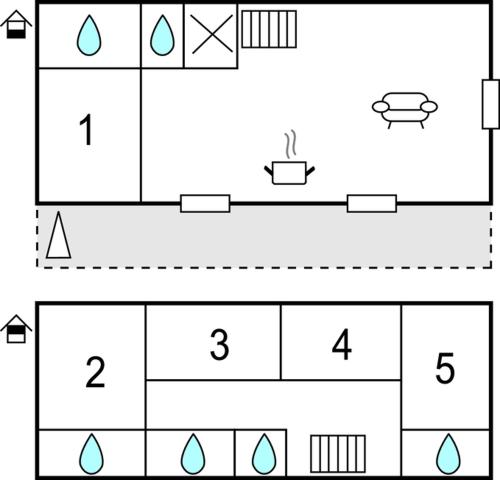 1

2

3

4

5