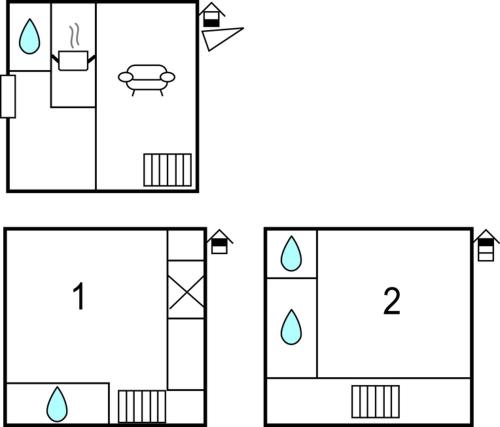 1

2