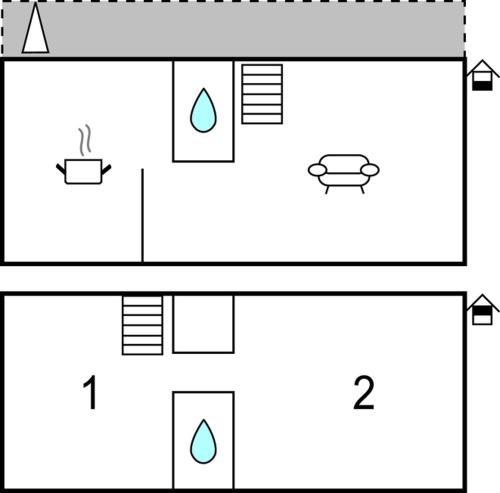 1

2