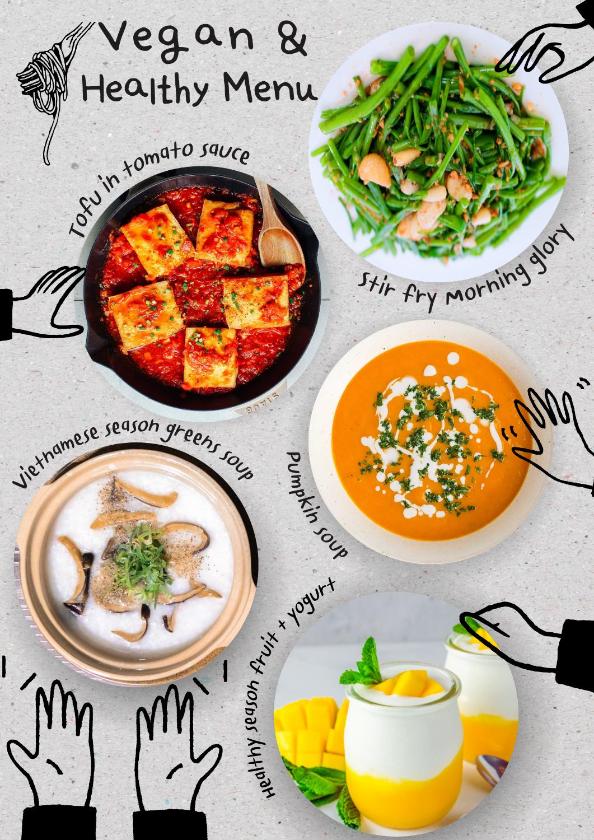 Vegan &
Healthy Menu

Tofu in tomato sauce

Stir fry morning glory

Vietnamese season greens soup

Pumpkin soup

Healthy season fruit + yogurt