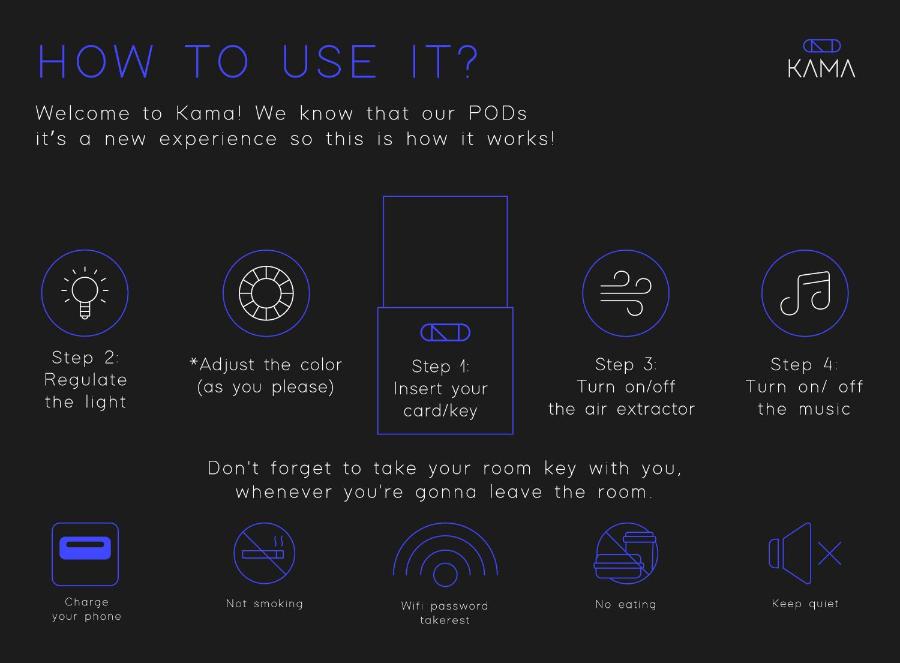 HOW TO USE IT?

KAMA

Welcome to Kama! We know that our PODs it's a new experience so this is how it works!

Step 2: Regulate the light

*Adjust the color (as you please)

Step 1: Insert your card/key

Step 3: Turn on/off the air extractor

Step 4: Turn on/ off the music

Don't forget to take your room key with you, whenever you're gonna leave the room.

Charge your phone

Not smoking

Wifi password takerest

No eating

Keep quiet