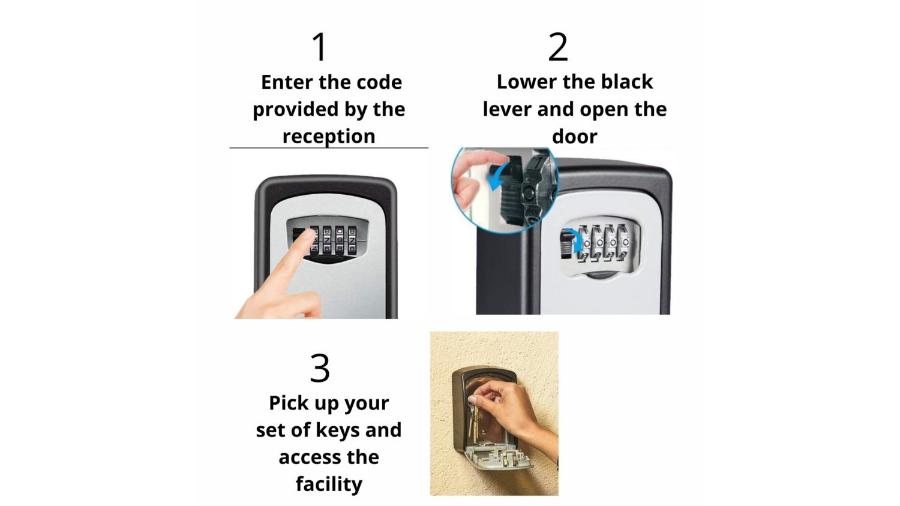 1
Enter the code provided by the reception

2
Lower the black lever and open the door

3
Pick up your set of keys and access the facility